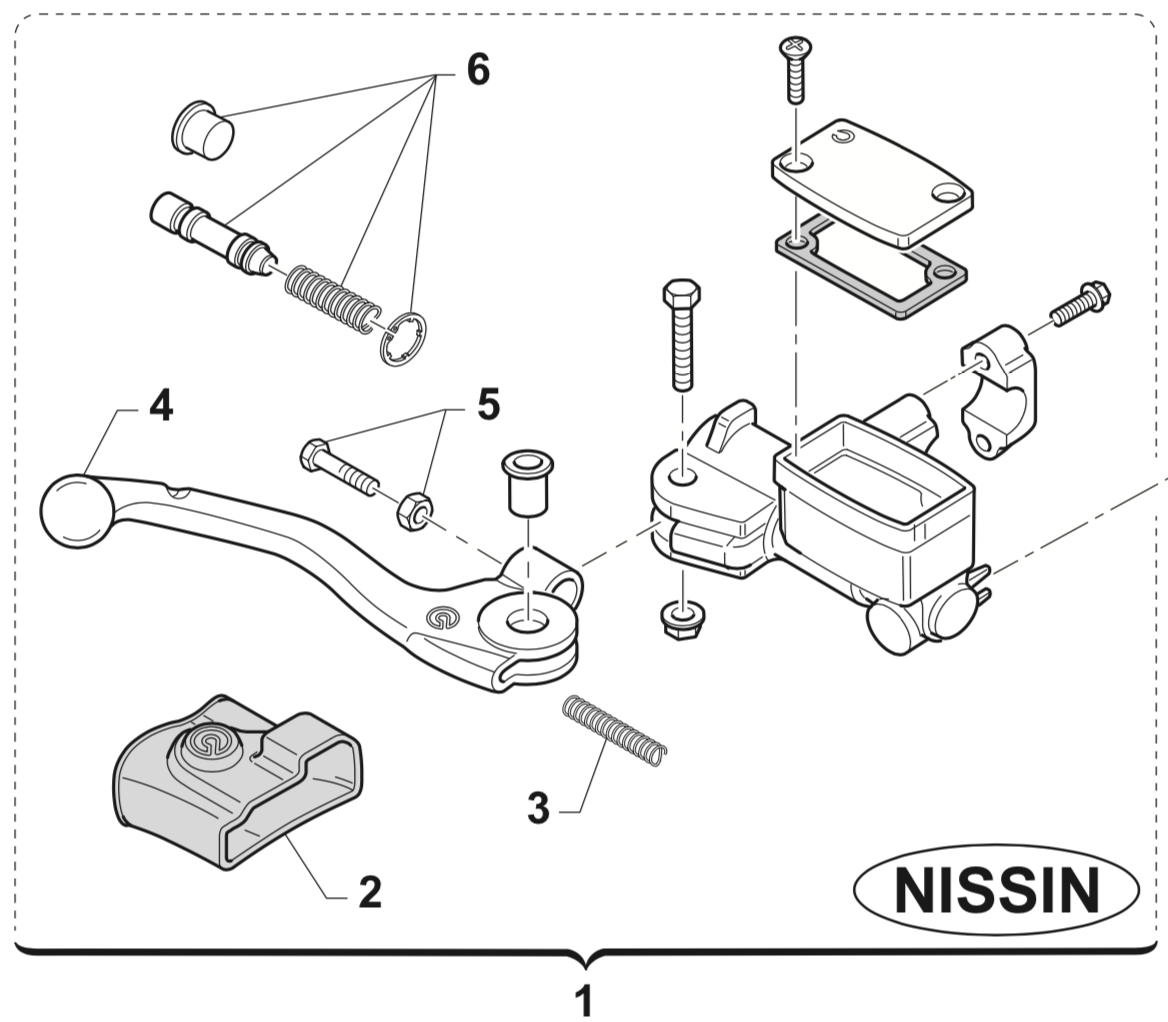 6
4
5
3
2
NISSIN
1